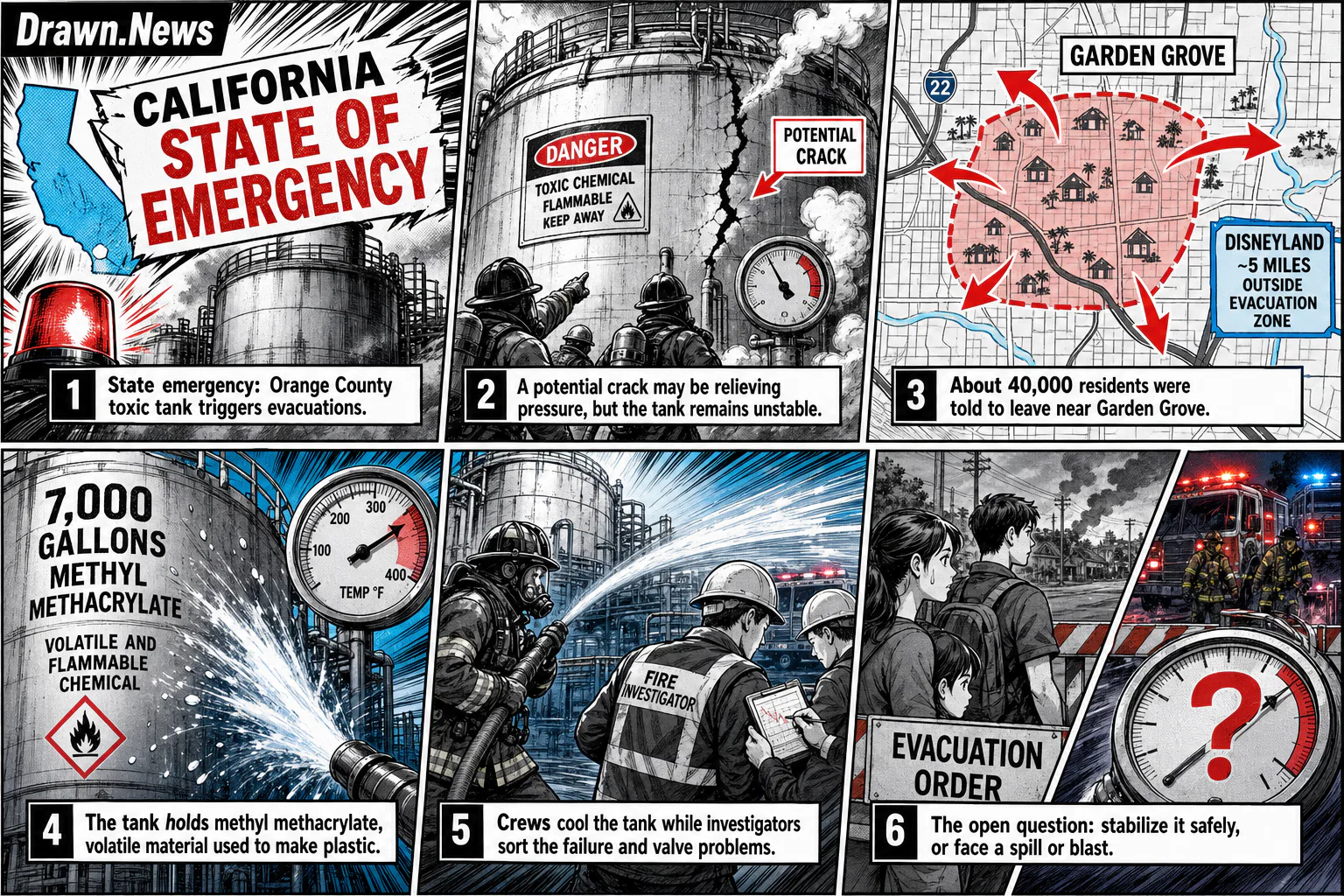 Drawn.News

CALIFORNIA STATE OF EMERGENCY

1 State emergency: Orange County toxic tank triggers evacuations.

DANGER
TOXIC CHEMICAL FLAMMABLE KEEP AWAY

POTENTIAL CRACK

2 A potential crack may be relieving pressure, but the tank remains unstable.

GARDEN GROVE

22

DISNEYLAND ~5 MILES OUTSIDE EVACUATION ZONE

3 About 40,000 residents were told to leave near Garden Grove.

7,000 GALLONS METHYL METHACRYLATE

VOLATILE AND FLAMMABLE CHEMICAL

100 200 300 400
TEMP °F

4 The tank holds methyl methacrylate, volatile material used to make plastic.

FIRE INVESTIGATOR

5 Crews cool the tank while investigators sort the failure and valve problems.

EVACUATION ORDER

?

6 The open question: stabilize it safely, or face a spill or blast.